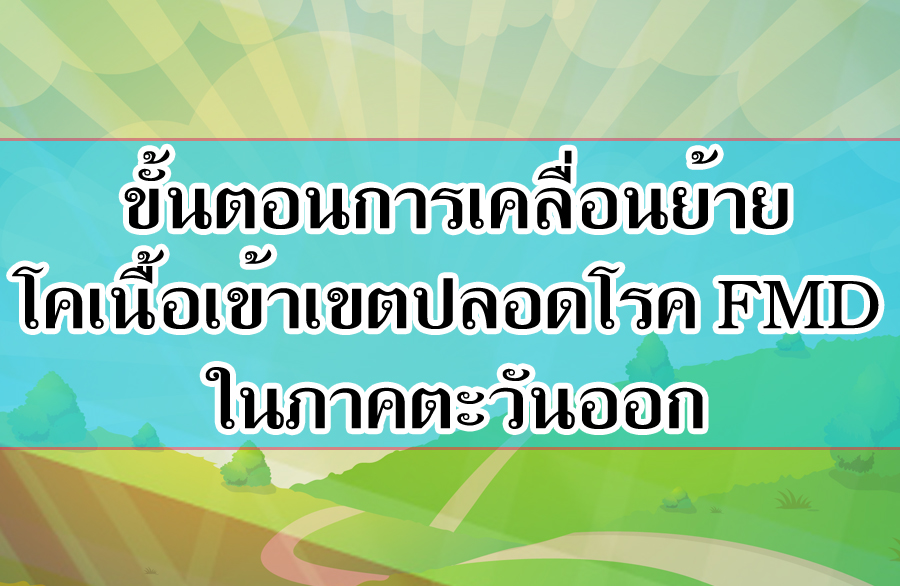 ขั้นตอนการเคลื่อนย้าย
โคเนื้อเข้าเขตปลอดโรค FMD
ในภาคตะวันออก